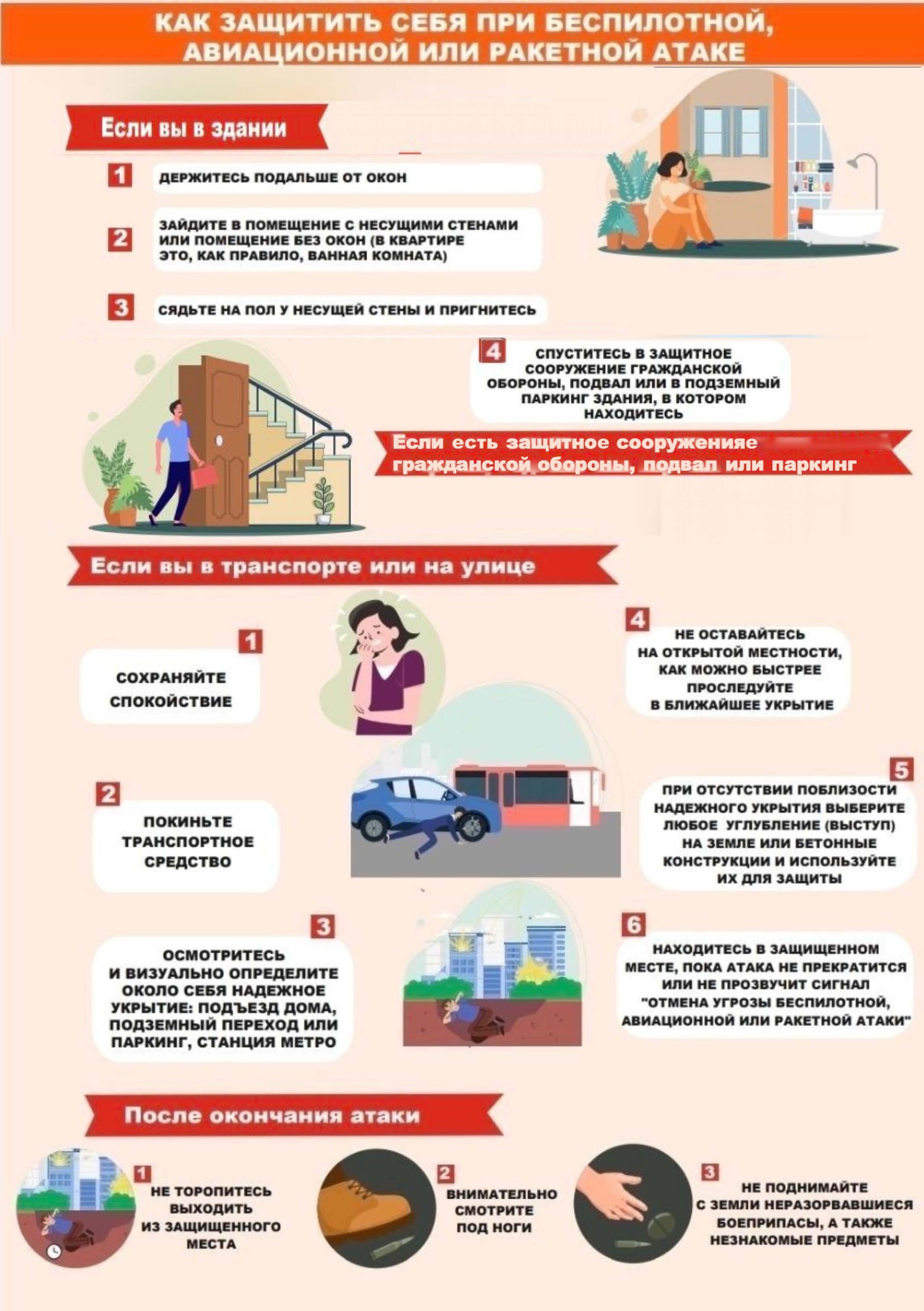 КАК ЗАЩИТИТЬ СЕБЯ ПРИ БЕСПИЛОТНОЙ, АВИАЦИОННОЙ ИЛИ РАКЕТНОЙ АТАКЕ

Если вы в здании

1 ДЕРЖИТЕСЬ ПОДАЛЬШЕ ОТ ОКОН

2 ЗАЙДИТЕ В ПОМЕЩЕНИЕ С НЕСУЩИМИ СТЕНАМИ ИЛИ ПОМЕЩЕНИЕ БЕЗ ОКОН (В КВАРТИРЕ ЭТО, КАК ПРАВИЛО, ВАННАЯ КОМНАТА)

3 СЯДЬТЕ НА ПОЛ У НЕСУЩЕЙ СТЕНЫ И ПРИГНИТЕСЬ

4 СПУСТИТЕСЬ В ЗАЩИТНОЕ СООРУЖЕНИЕ ГРАЖДАНСКОЙ ОБОРОНЫ, ПОДВАЛ ИЛИ В ПОДЗЕМНЫЙ ПАРКИНГ ЗДАНИЯ, В КОТОРОМ НАХОДИТЕСЬ

Если есть защитное сооруженияе гражданской обороны, подвал или паркинг

Если вы в транспорте или на улице

1 СОХРАНЯЙТЕ СПОКОЙСТВИЕ

2 ПОКИНЬТЕ ТРАНСПОРТНОЕ СРЕДСТВО

3 ОСМОТРИТЕСЬ И ВИЗУАЛЬНО ОПРЕДЕЛИТЕ ОКОЛО СЕБЯ НАДЕЖНОЕ УКРЫТИЕ: ПОДЪЕЗД ДОМА, ПОДЗЕМНЫЙ ПЕРЕХОД ИЛИ ПАРКИНГ, СТАНЦИЯ МЕТРО

4 НЕ ОСТАВАЙТЕСЬ НА ОТКРЫТОЙ МЕСТНОСТИ, КАК МОЖНО БЫСТРЕЕ ПРОСЛЕДУЙТЕ В БЛИЖАЙШЕЕ УКРЫТИЕ

5 ПРИ ОТСУТСТВИИ ПОБЛИЗОСТИ НАДЕЖНОГО УКРЫТИЯ ВЫБЕРИТЕ ЛЮБОЕ УГЛУБЛЕНИЕ (ВЫСТУП) НА ЗЕМЛЕ ИЛИ БЕТОННЫЕ КОНСТРУКЦИИ И ИСПОЛЬЗУЙТЕ ИХ ДЛЯ ЗАЩИТЫ

6 НАХОДИТЕСЬ В ЗАЩИЩЕННОМ МЕСТЕ, ПОКА АТАКА НЕ ПРЕКРАТИТСЯ ИЛИ НЕ ПРОЗВУЧИТ СИГНАЛ "ОТМЕНА УГРОЗЫ БЕСПИЛОТНОЙ, АВИАЦИОННОЙ ИЛИ РАКЕТНОЙ АТАКИ"

После окончания атаки

1 НЕ ТОРОПИТЕСЬ ВЫХОДИТЬ ИЗ ЗАЩИЩЕННОГО МЕСТА

2 ВНИМАТЕЛЬНО СМОТРИТЕ ПОД НОГИ

3 НЕ ПОДНИМАЙТЕ С ЗЕМЛИ НЕРАЗОРВАВШИЕСЯ БОЕПРИПАСЫ, А ТАКЖЕ НЕЗНАКОМЫЕ ПРЕДМЕТЫ